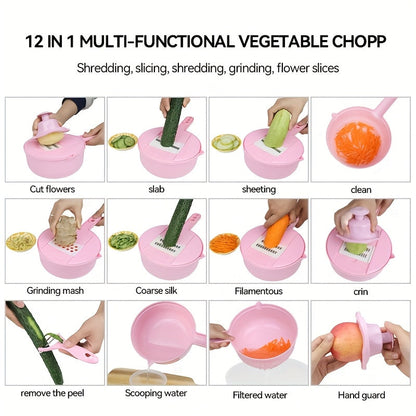 12 IN 1 MULTI-FUNCTIONAL VEGETABLE CHOPP

Shredding, slicing, shredding, grinding, flower slices

Cut flowers

slab

sheeting

clean

Grinding mash

Coarse silk

Filamentous

crin

remove the peel

Scooping water

Filtered water

Hand guard