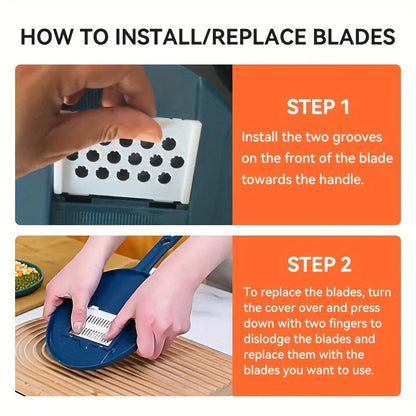 HOW TO INSTALL/REPLACE BLADES

STEP 1

Install the two grooves on the front of the blade towards the handle.

STEP 2

To replace the blades, turn the cover over and press down with two fingers to dislodge the blades and replace them with the blades you want to use.