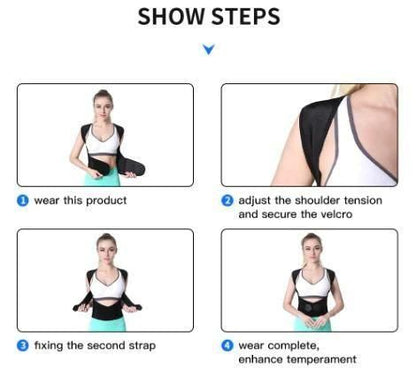 SHOW STEPS

1 wear this product

2 adjust the shoulder tension and secure the velcro

3 fixing the second strap

4 wear complete, enhance temperament