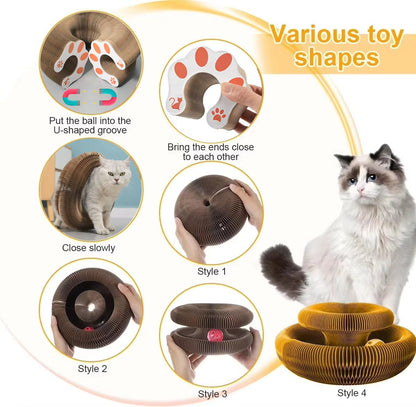 Various toy shapes

Put the ball into the U-shaped groove

Bring the ends close to each other

Close slowly

Style 1

Style 2

Style 3

Style 4