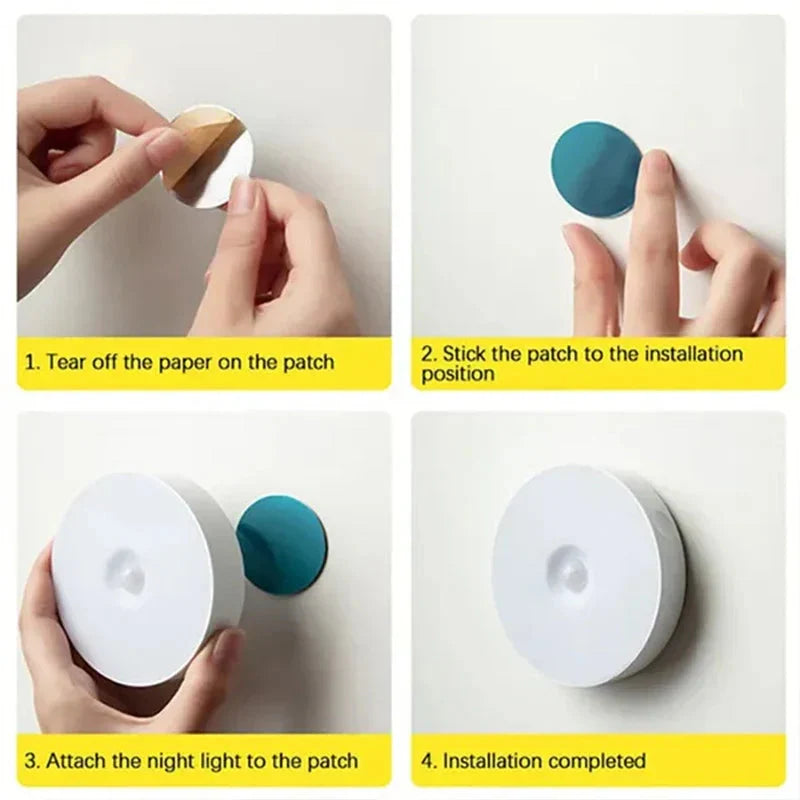 1. Tear off the paper on the patch

2. Stick the patch to the installation position

3. Attach the night light to the patch

4. Installation completed