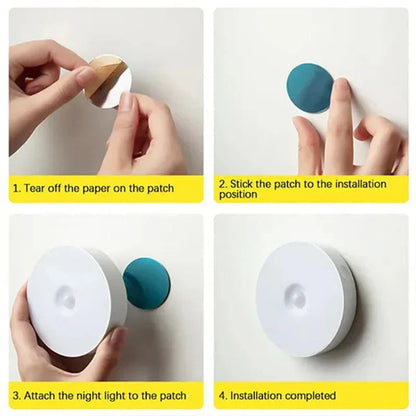 1. Tear off the paper on the patch

2. Stick the patch to the installation position

3. Attach the night light to the patch

4. Installation completed