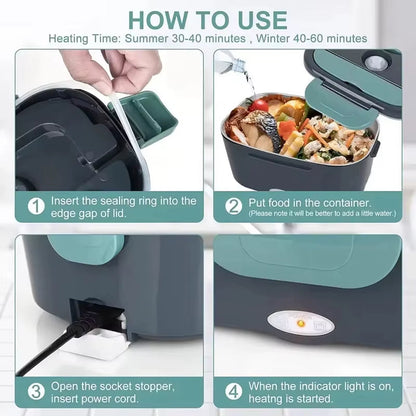 HOW TO USE

Heating Time: Summer 30-40 minutes , Winter 40-60 minutes

1 Insert the sealing ring into the edge gap of lid.

2 Put food in the container. (Please note it will be better to add a little water.)

3 Open the socket stopper, insert power cord.

4 When the indicator light is on, heatng is started.