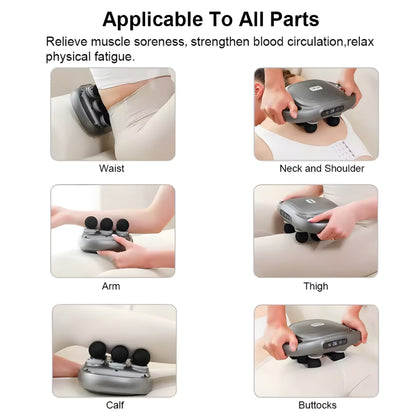 Applicable To All Parts

Relieve muscle soreness, strengthen blood circulation,relax physical fatigue.

Waist

Neck and Shoulder

Arm

Thigh

Calf

Buttocks